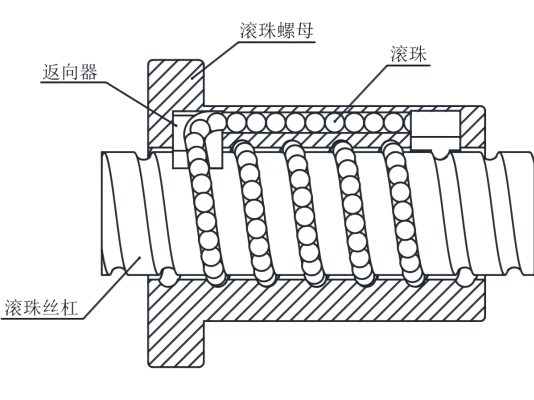 滚珠螺母
滚珠
返向器
滚珠丝杠